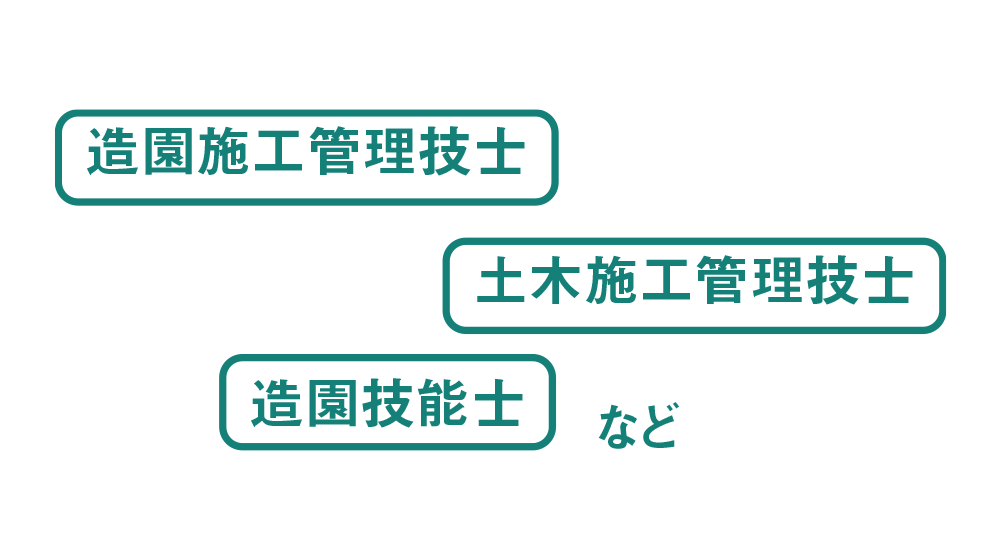 造園施工管理技士

土木施工管理技士

造園技能士

など